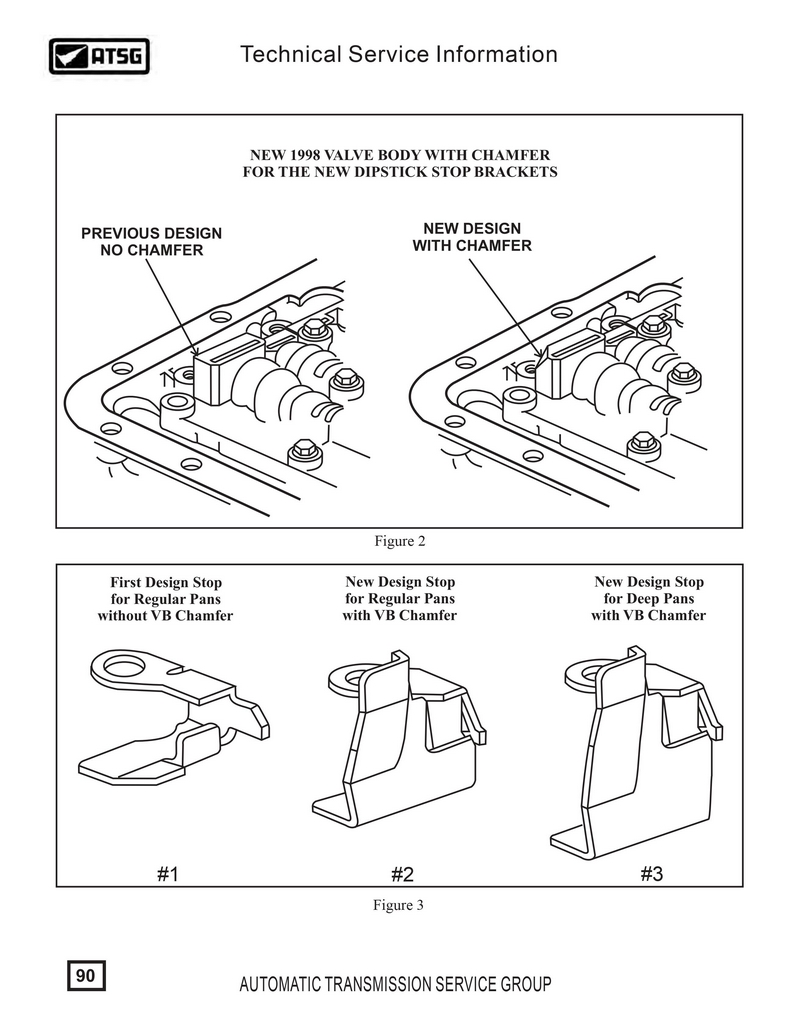 ATSG

Technical Service Information

NEW 1998 VALVE BODY WITH CHAMFER FOR THE NEW DIPSTICK STOP BRACKETS

PREVIOUS DESIGN NO CHAMFER

NEW DESIGN WITH CHAMFER

Figure 2

First Design Stop for Regular Pans without VB Chamfer

New Design Stop for Regular Pans with VB Chamfer

New Design Stop for Deep Pans with VB Chamfer

#1

#2

#3

Figure 3

90

AUTOMATIC TRANSMISSION SERVICE GROUP